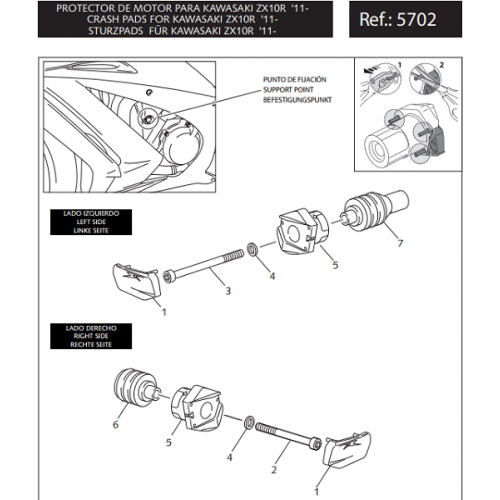 PROTECTOR DE MOTOR PARA KAWASAKI ZX10R '11-
CRASH PADS FOR KAWASAKI ZX10R '11-
STURZPADS FÜR KAWASAKI ZX10R '11-

Ref.: 5702

PUNTO DE FIJACIÓN
SUPPORT POINT
BEFESTIGUNGSPUNKT

1 2

LADO IZQUIERDO
LEFT SIDE
LINKE SEITE

7
5
4
3
1

LADO DERECHO
RIGHT SIDE
RECHTE SEITE

6
5
4
2
1