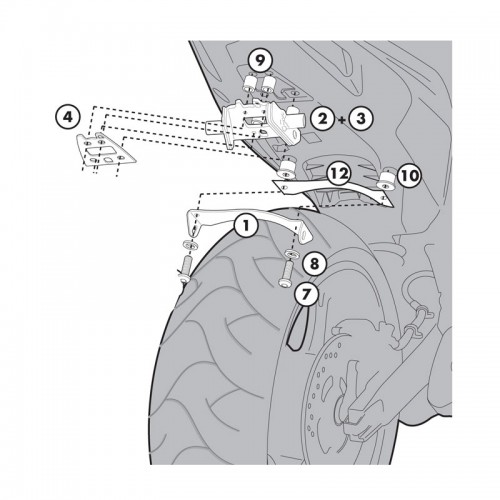 9
4
2 + 3
12
10
1
8
7